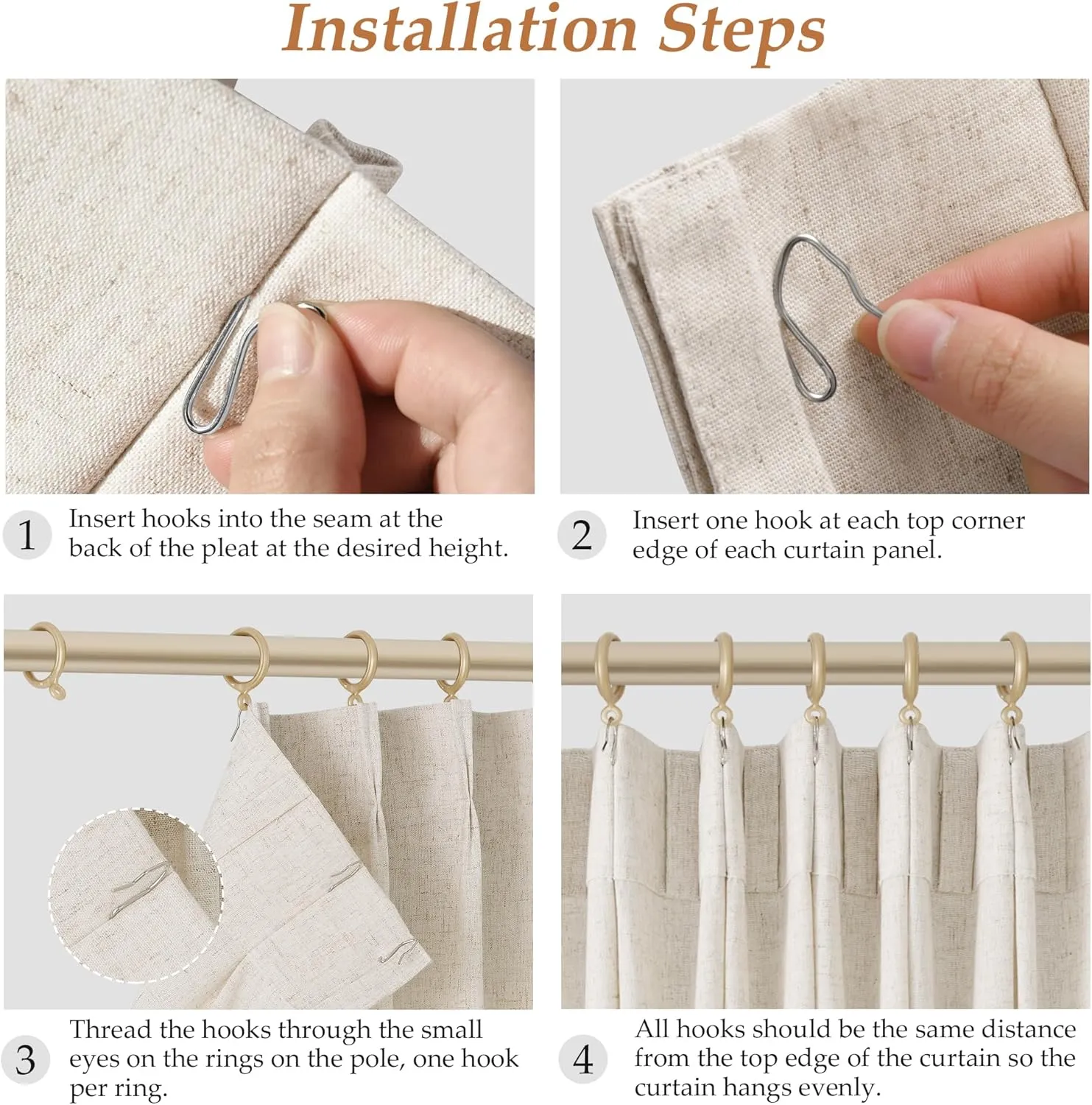 Installation Steps

1 Insert hooks into the seam at the back of the pleat at the desired height.

2 Insert one hook at each top corner edge of each curtain panel.

3 Thread the hooks through the small eyes on the rings on the pole, one hook per ring.

4 All hooks should be the same distance from the top edge of the curtain so the curtain hangs evenly.